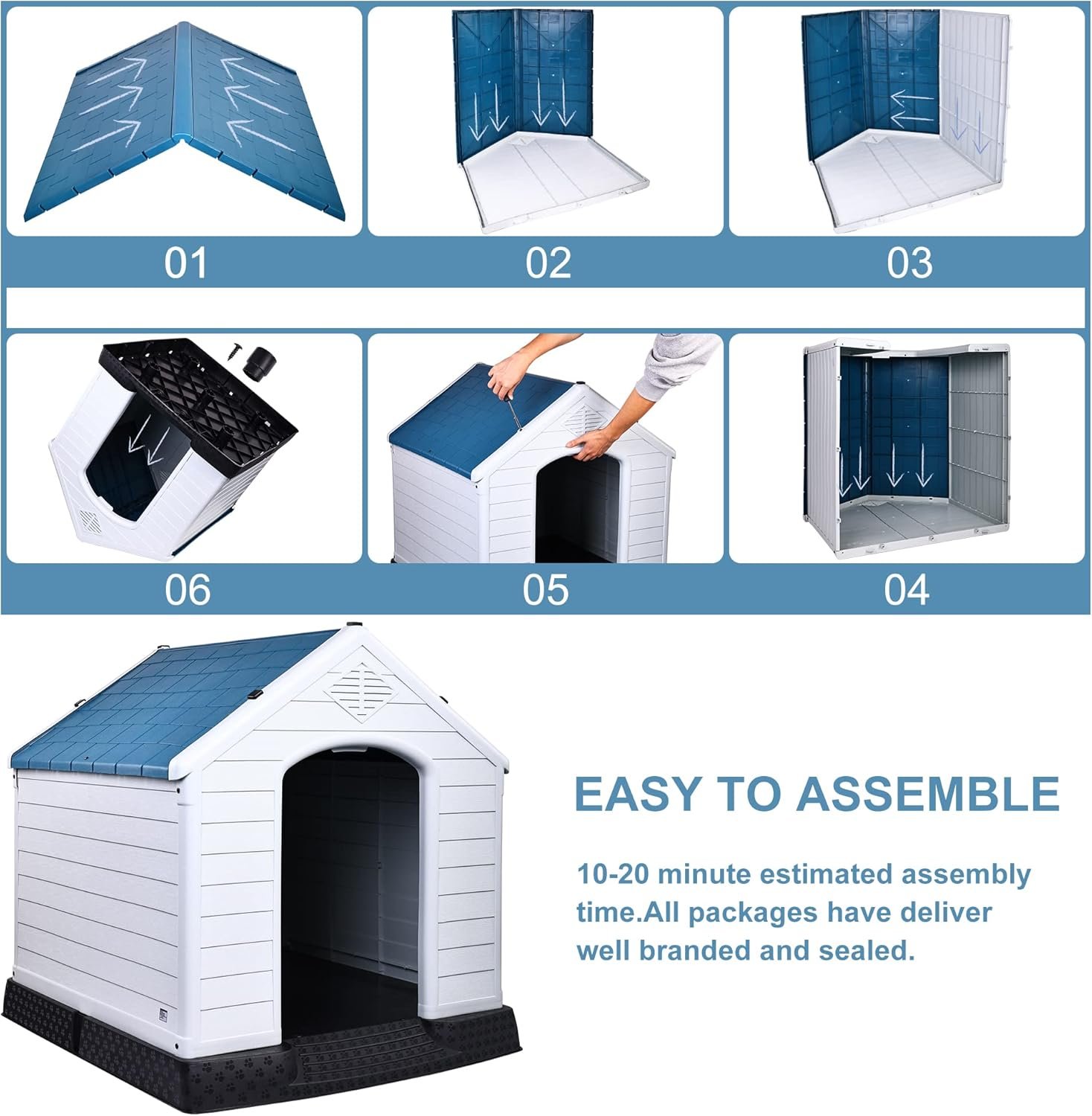 01

02

03

06

05

04

EASY TO ASSEMBLE

10-20 minute estimated assembly time.All packages have deliver well branded and sealed.